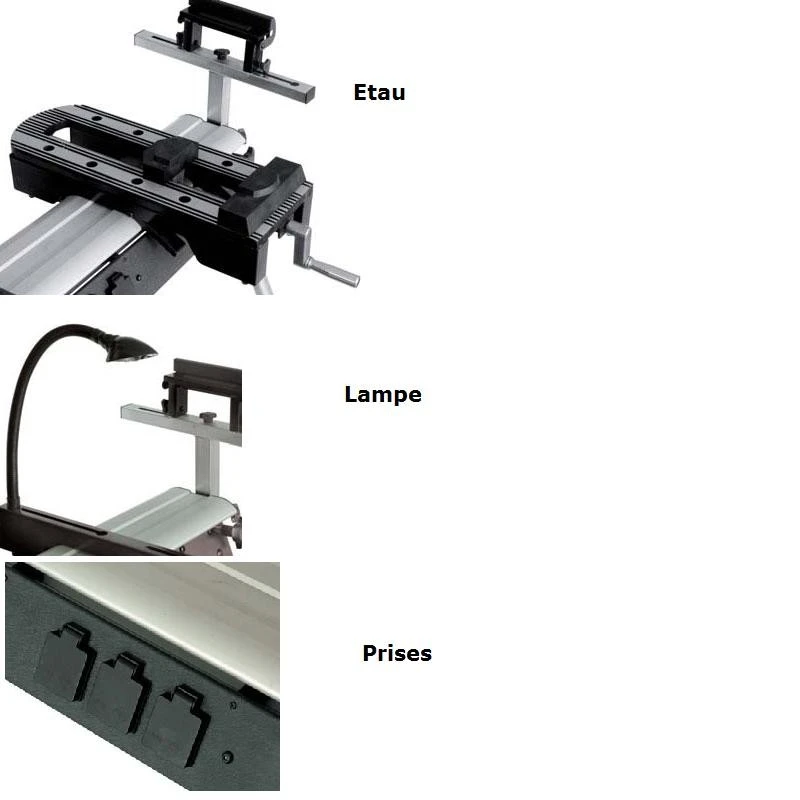 Etau

Lampe

Prises